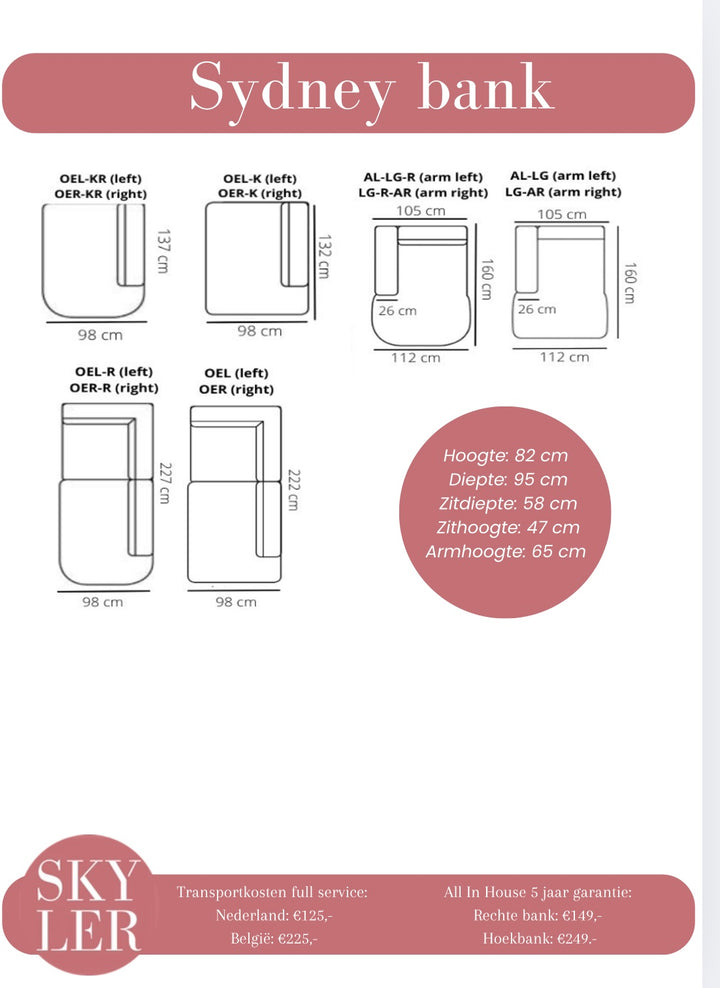 Sydney bank

OEL-KR (left)
OER-KR (right)
137 cm
98 cm

OEL-K (left)
OER-K (right)
132 cm
98 cm

AL-LG-R (arm left)
LG-R-AR (arm right)
105 cm
160 cm
26 cm
112 cm

AL-LG (arm left)
LG-AR (arm right)
105 cm
160 cm
26 cm
112 cm

OEL-R (left)
OER-R (right)
227 cm
98 cm

OEL (left)
OER (right)
222 cm
98 cm

Hoogte: 82 cm
Diepte: 95 cm
Zitdiepte: 58 cm
Zithoogte: 47 cm
Armhoogte: 65 cm

SKY
LER

Transportkosten full service:
Nederland: €125,-
België: €225,-

All In House 5 jaar garantie:
Rechte bank: €149,-
Hoekbank: €249.-